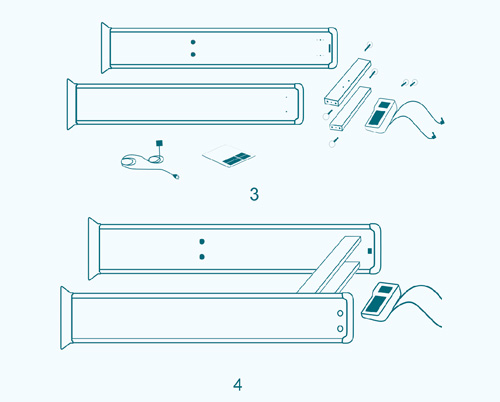 3

4