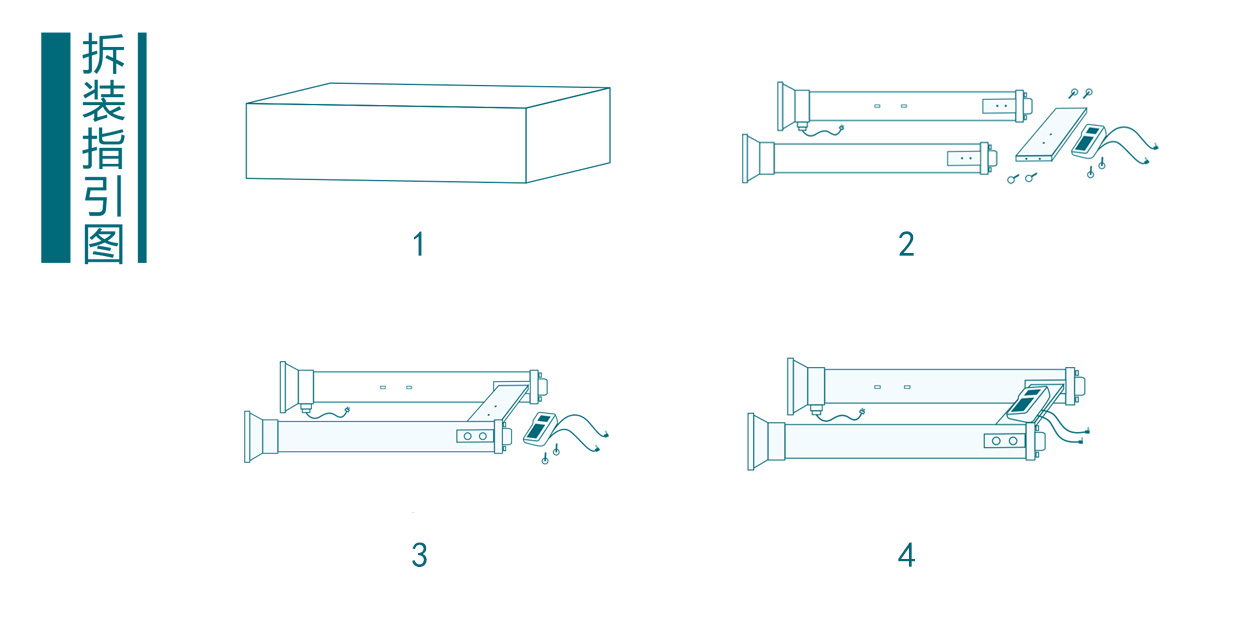 拆装指引图

1

2

3

4