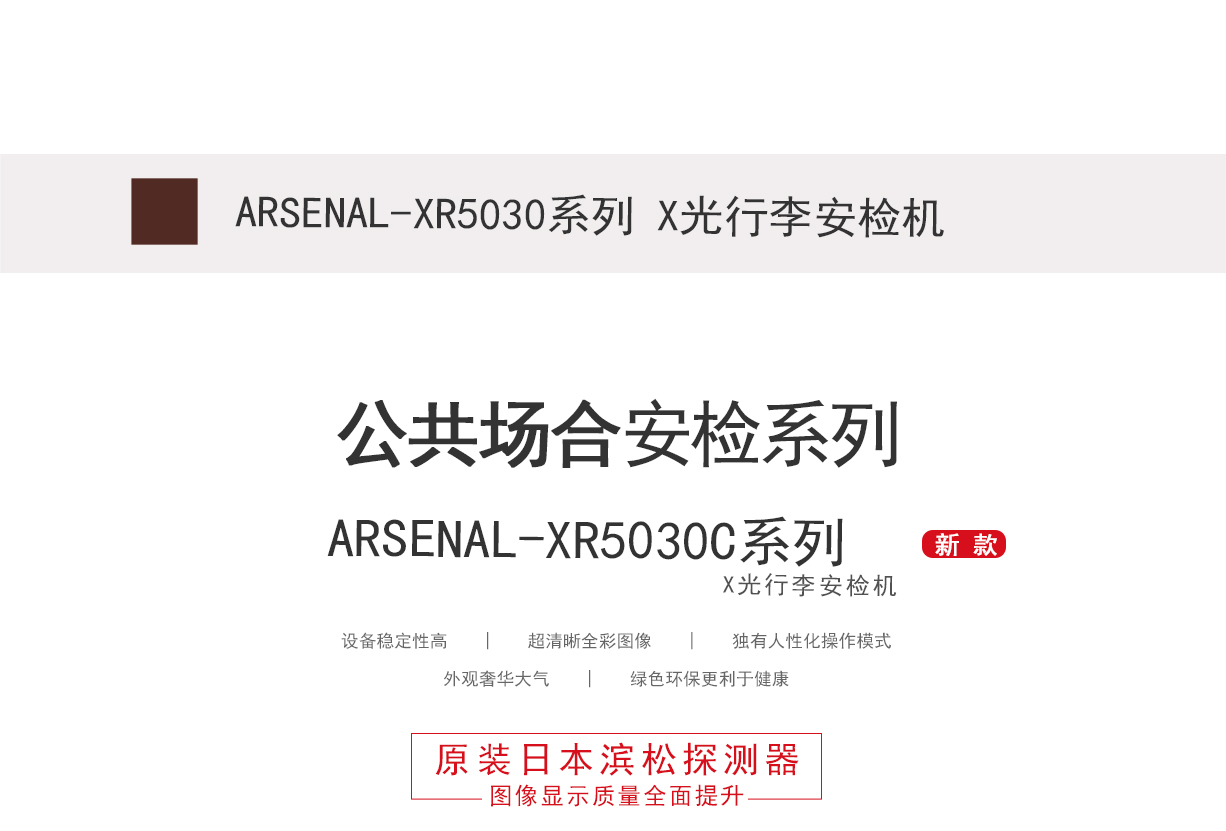 ARSENAL-XR5030系列 X光行李安检机

公共场合安检系列

ARSENAL-XR5030C系列

新款

X光行李安检机

设备稳定性高 | 超清晰全彩图像 | 独有人性化操作模式

外观奢华大气 | 绿色环保更利于健康

原装日本滨松探测器

图像显示质量全面提升